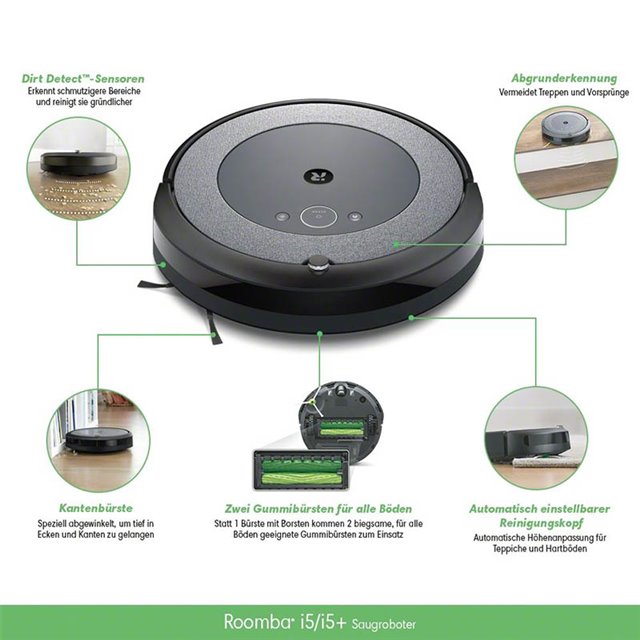 Dirt Detect™-Sensoren
Erkennt schmutzigere Bereiche und reinigt sie gründlicher

Abgrunderkennung
Vermeidet Treppen und Vorsprünge

Kantenbürste
Speziell abgewinkelt, um tief in Ecken und Kanten zu gelangen

Zwei Gummibürsten für alle Böden
Statt 1 Bürste mit Borsten kommen 2 biegsame, für alle Böden geeignete Gummibürsten zum Einsatz

Automatisch einstellbarer Reinigungskopf
Automatische Höhenanpassung für Teppiche und Hartböden

Roomba® i5/i5+ Saugroboter