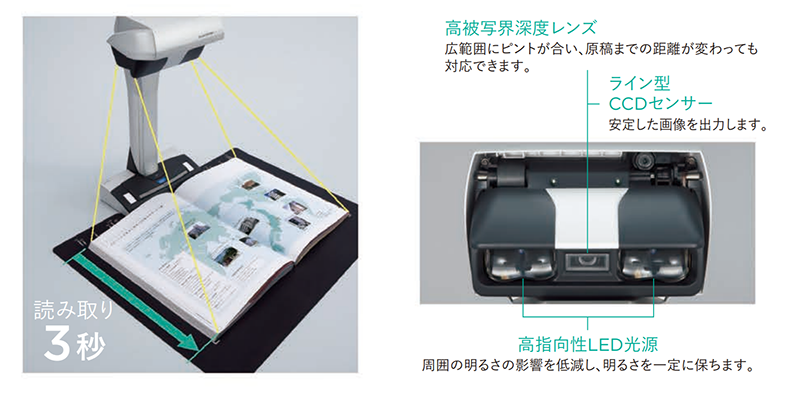 読み取り
3秒

高被写界深度レンズ
広範囲にピントが合い、原稿までの距離が変わっても対応できます。

ライン型
CCDセンサー
安定した画像を出力します。

高指向性LED光源
周囲の明るさの影響を低減し、明るさを一定に保ちます。