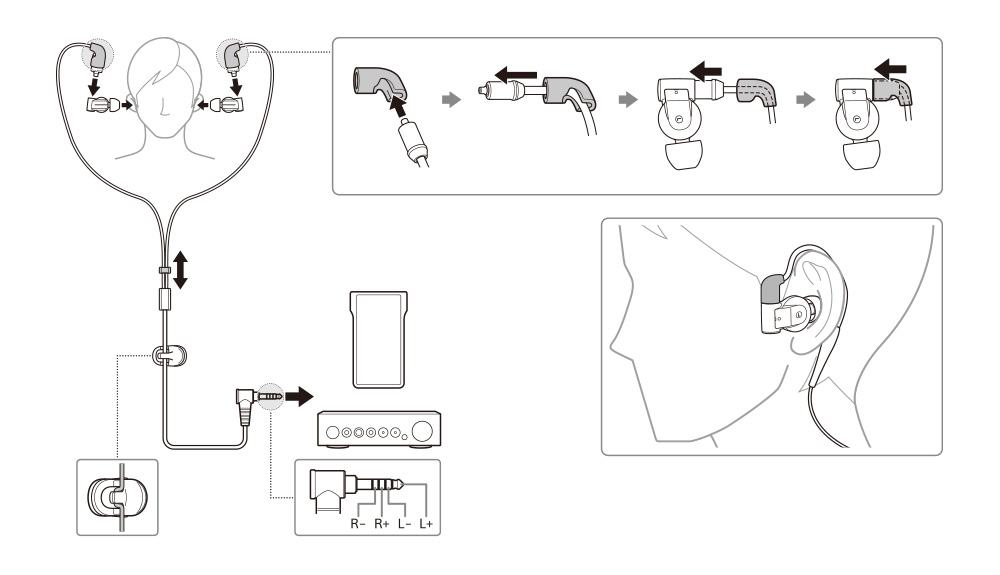 R– R+ L– L+