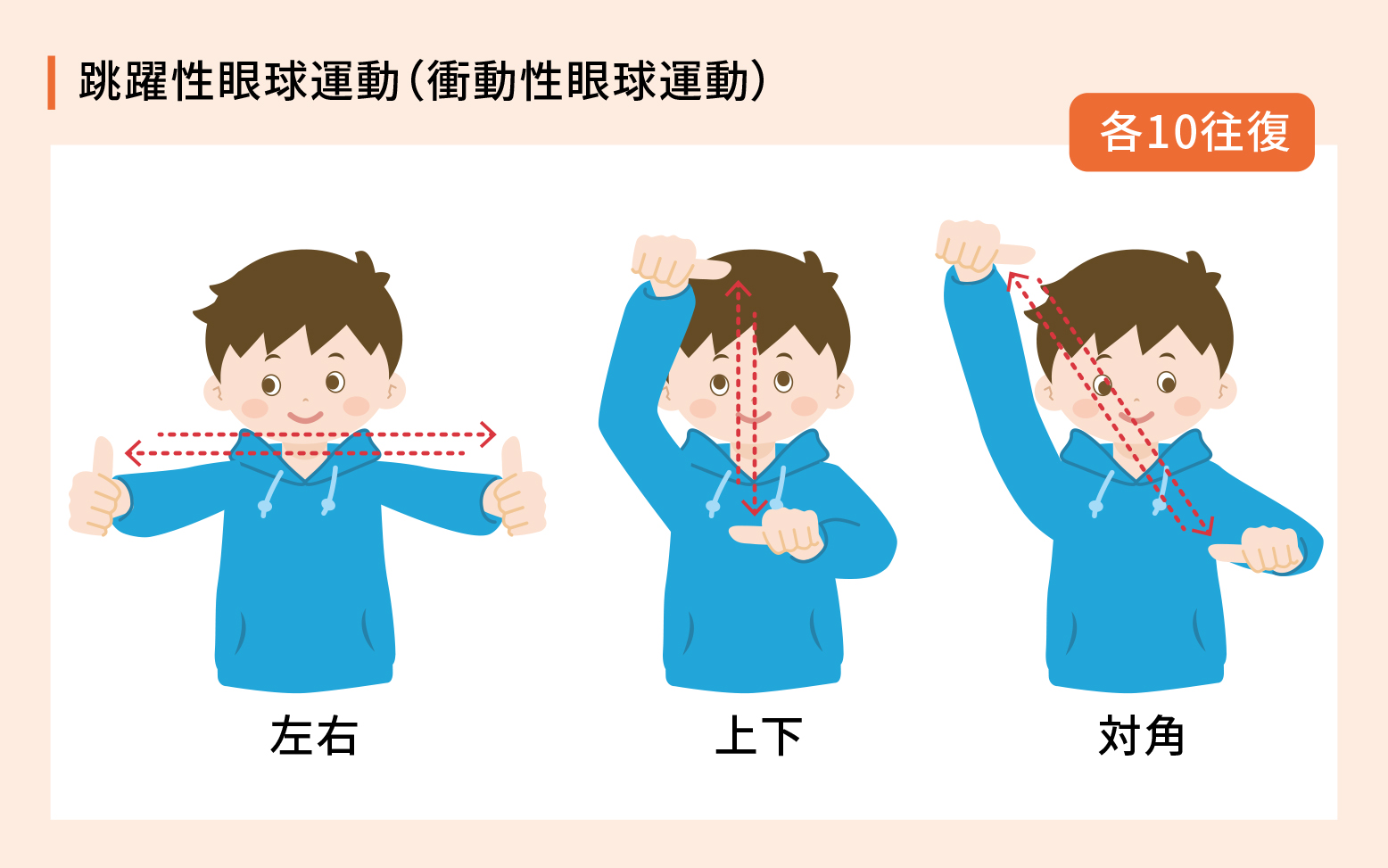 跳躍性眼球運動（衝動性眼球運動）

各10往復

左右

上下

対角