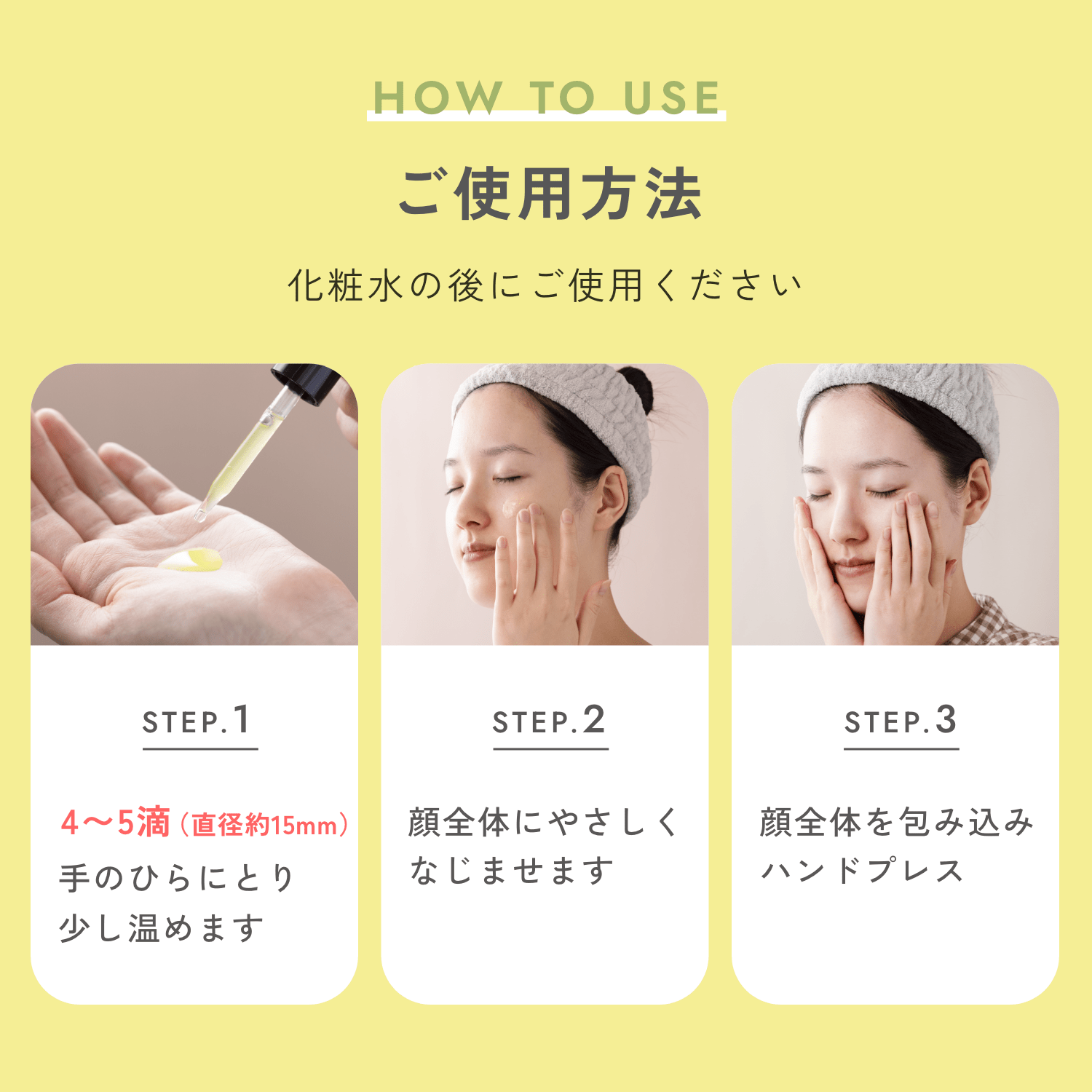 HOW TO USE

ご使用方法

化粧水の後にご使用ください

STEP.1

4〜5滴（直径約15mm）
手のひらにとり
少し温めます

STEP.2

顔全体にやさしく
なじませます

STEP.3

顔全体を包み込み
ハンドプレス