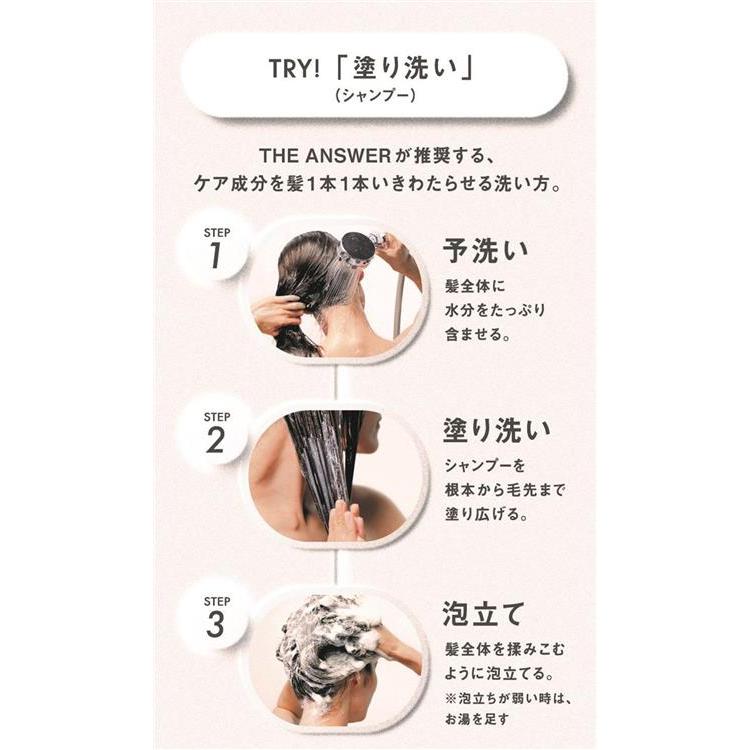 TRY!「塗り洗い」
(シャンプー)

THE ANSWERが推奨する、
ケア成分を髪1本1本いきわたらせる洗い方。

STEP
1

予洗い
髪全体に
水分をたっぷり
含ませる。

STEP
2

塗り洗い
シャンプーを
根本から毛先まで
塗り広げる。

STEP
3

泡立て
髪全体を揉みこむ
ように泡立てる。
※泡立ちが弱い時は、
お湯を足す