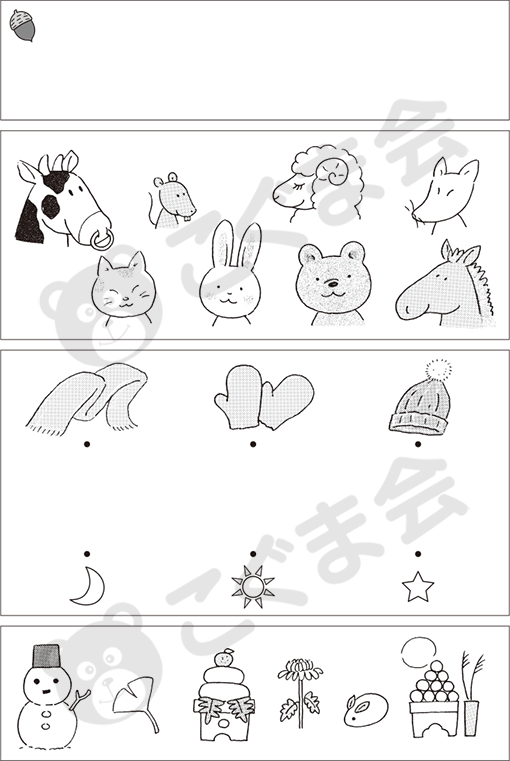 こぐま会

こぐま会