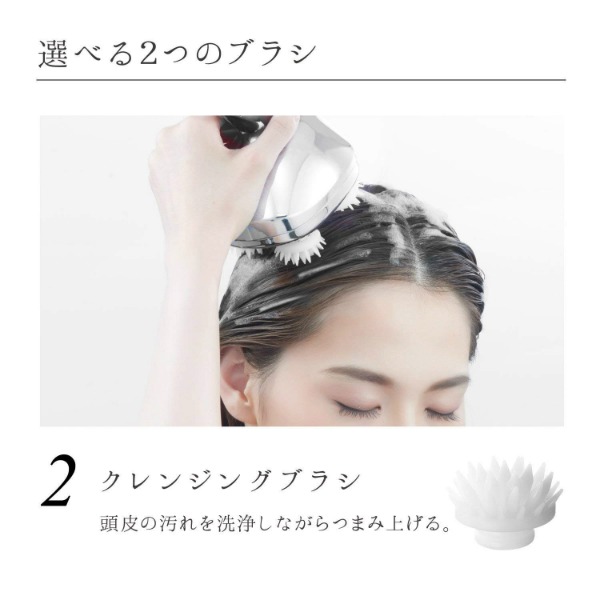 選べる2つのブラシ

2 クレンジングブラシ

頭皮の汚れを洗浄しながらつまみ上げる。