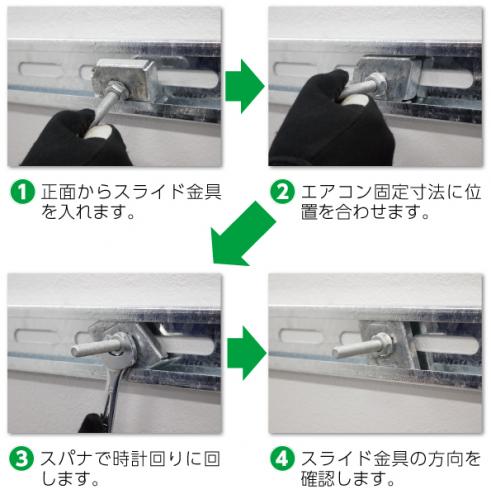 1 正面からスライド金具を入れます。

2 エアコン固定寸法に位置を合わせます。

3 スパナで時計回りに回します。

4 スライド金具の方向を確認します。