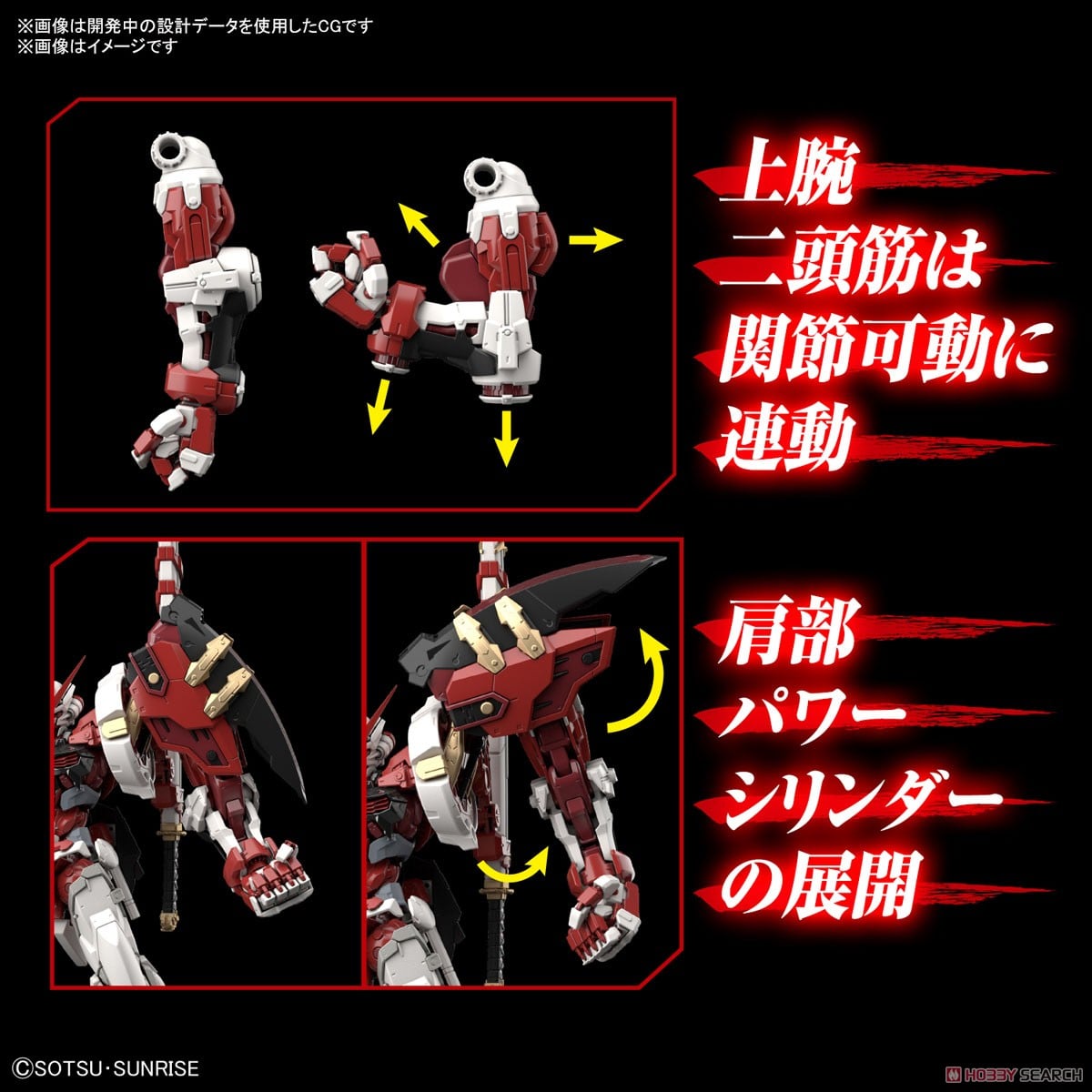 ※画像は開発中の設計データを使用したCGです
※画像はイメージです

上腕
二頭筋は
関節可動に
連動

肩部
パワー
シリンダー
の展開

©SOTSU・SUNRISE

HOBBY SEARCH