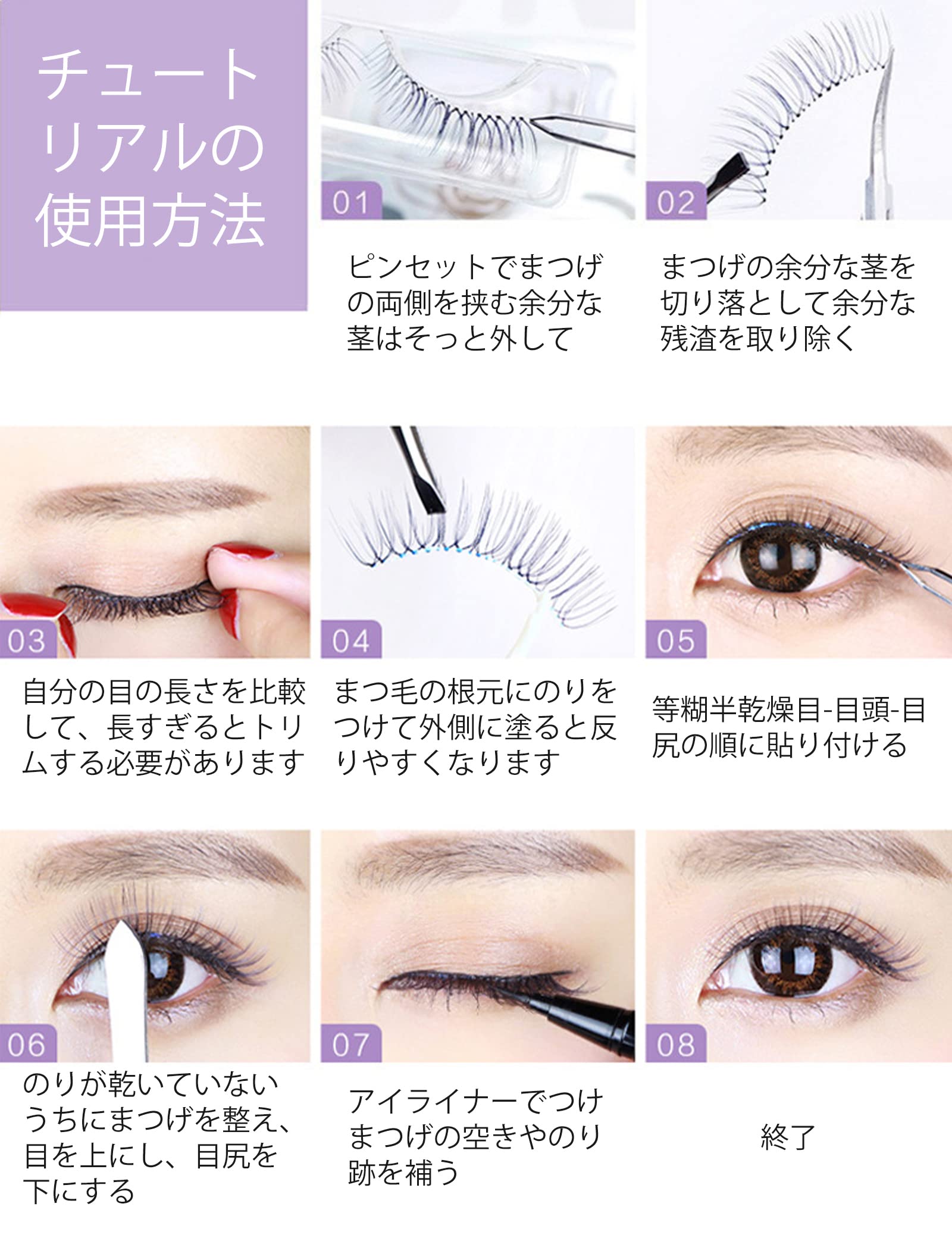 チュートリアルの使用方法

01

ピンセットでまつげの両側を挟む余分な茎はそっと外して

02

まつげの余分な茎を切り落として余分な残渣を取り除く

03

自分の目の長さを比較して、長すぎるとトリムする必要があります

04

まつ毛の根元にのりをつけて外側に塗ると反りやすくなります

05

等糊半乾燥目-目頭-目尻の順に貼り付ける

06

のりが乾いていないうちにまつげを整え、目を上にし、目尻を下にする

07

アイライナーでつけまつげの空きやのり跡を補う

08

終了