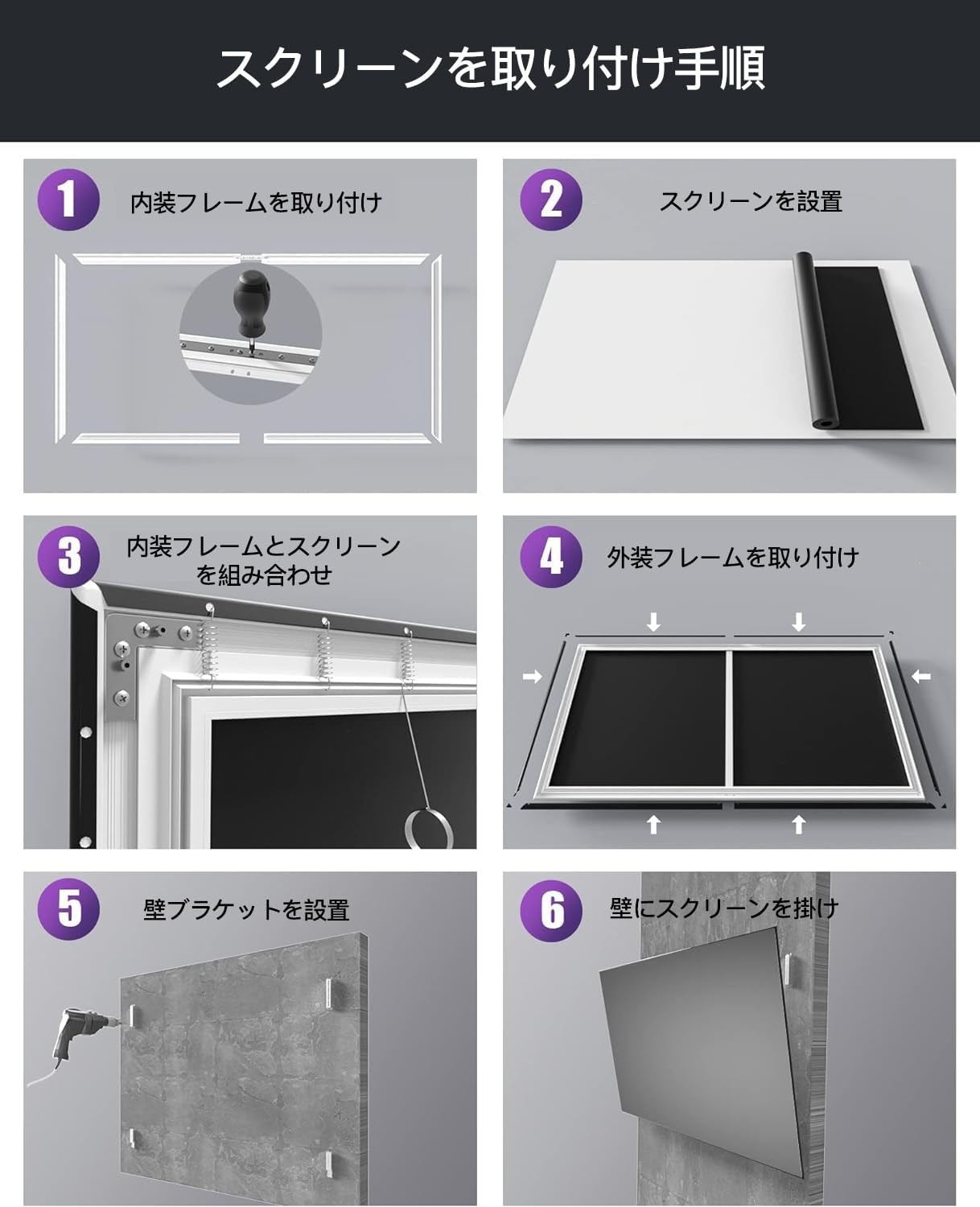 スクリーンを取り付け手順

1 内装フレームを取り付け

2 スクリーンを設置

3 内装フレームとスクリーンを組み合わせ

4 外装フレームを取り付け

5 壁ブラケットを設置

6 壁にスクリーンを掛け