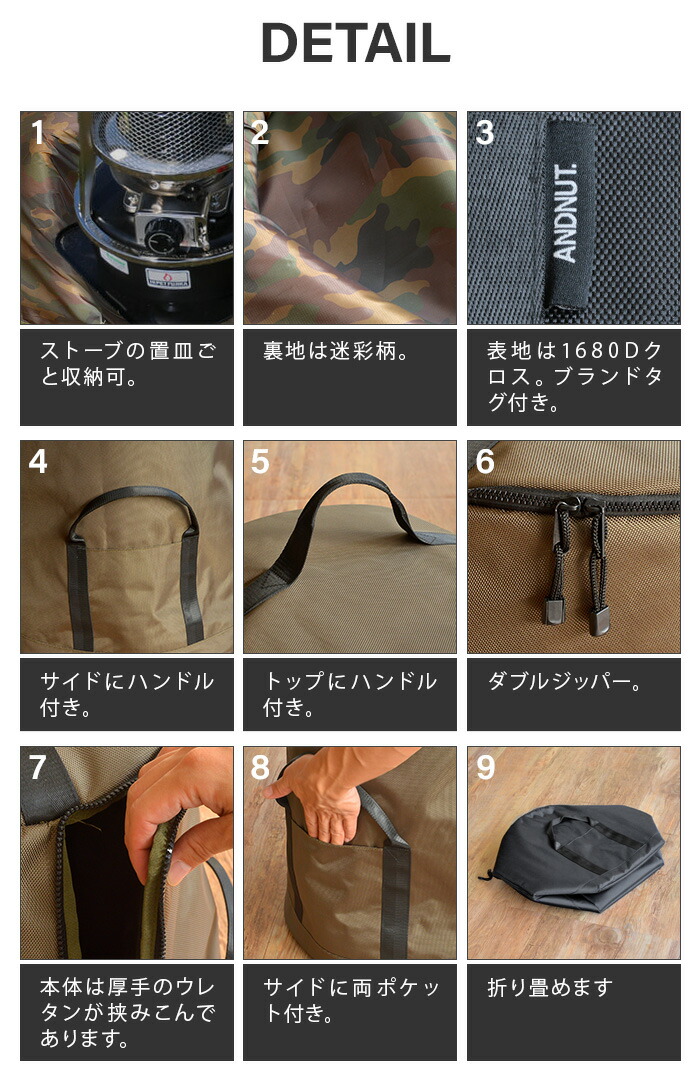 DETAIL

1

ストーブの置皿ごと収納可。

2

裏地は迷彩柄。

3

ANDNUT.

表地は1680Dクロス。ブランドタグ付き。

4

サイドにハンドル付き。

5

トップにハンドル付き。

6

ダブルジッパー。

7

本体は厚手のウレタンが挟みこんであります。

8

サイドに両ポケット付き。

9

折り畳めます