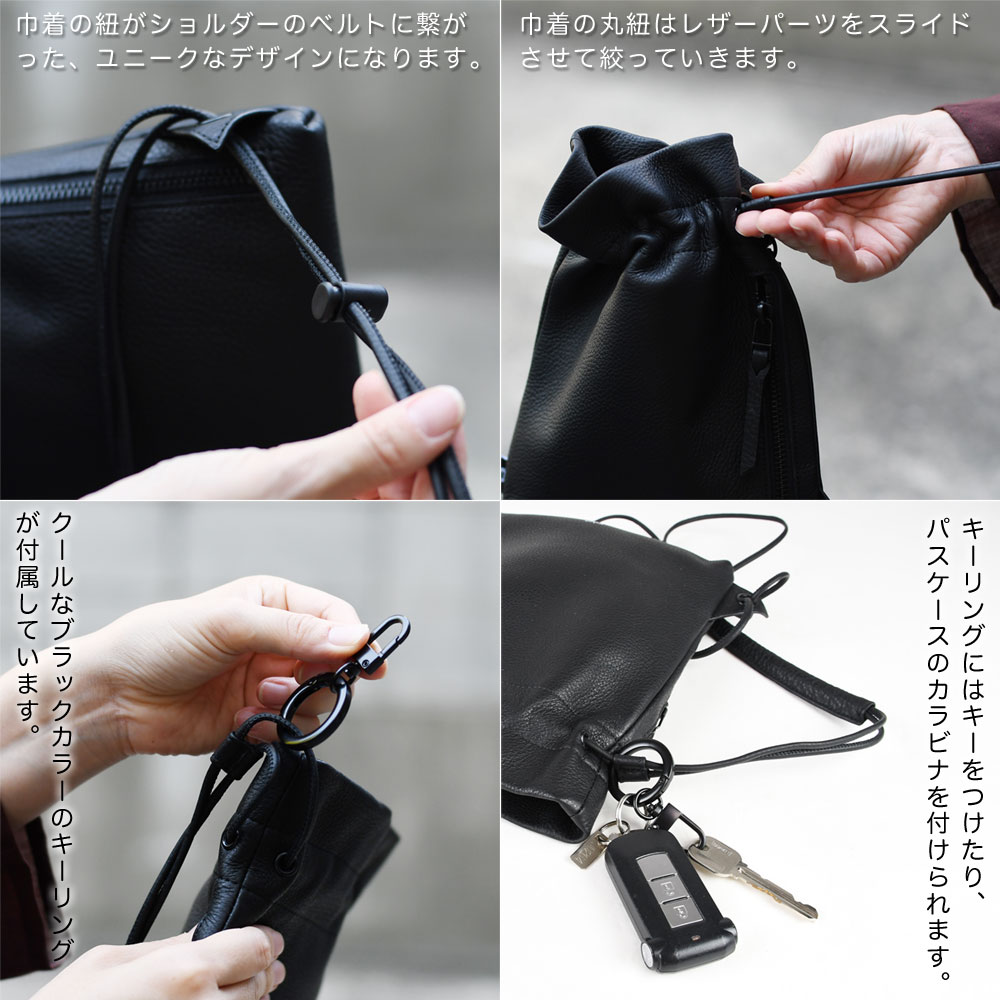 巾着の紐がショルダーのベルトに繋がった、ユニークなデザインになります。

巾着の丸紐はレザーパーツをスライドさせて絞っていきます。

クールなブラックカラーのキーリングが付属しています。

キーリングにはキーをつけたり、パスケースのカラビナを付けられます。