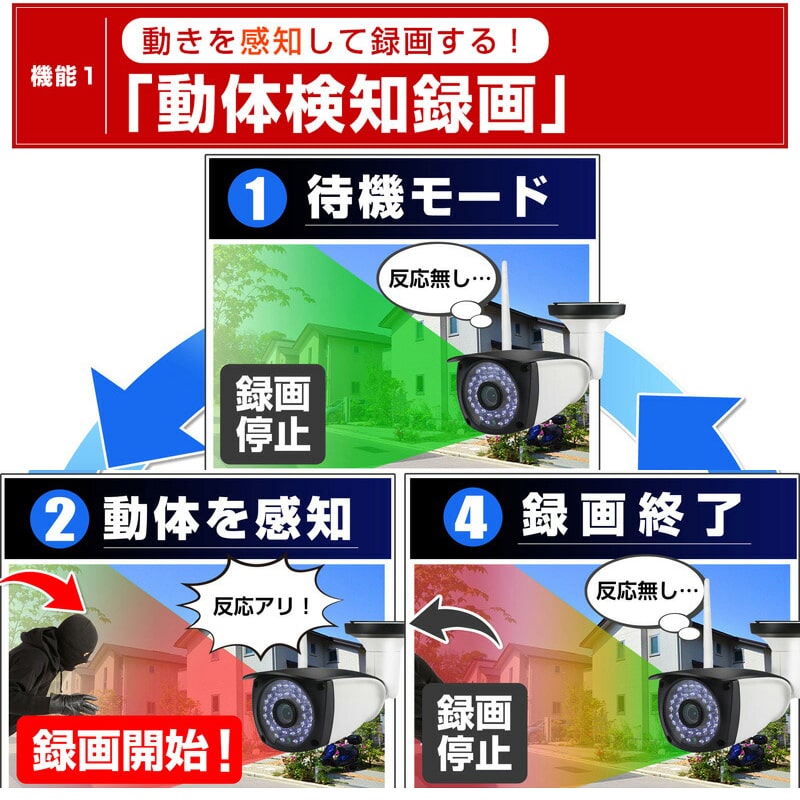 機能 1

動きを感知して録画する！

「動体検知録画」

1 待機モード

反応無し…

録画停止

2 動体を感知

反応アリ！

録画開始！

4 録画終了

反応無し…

録画停止