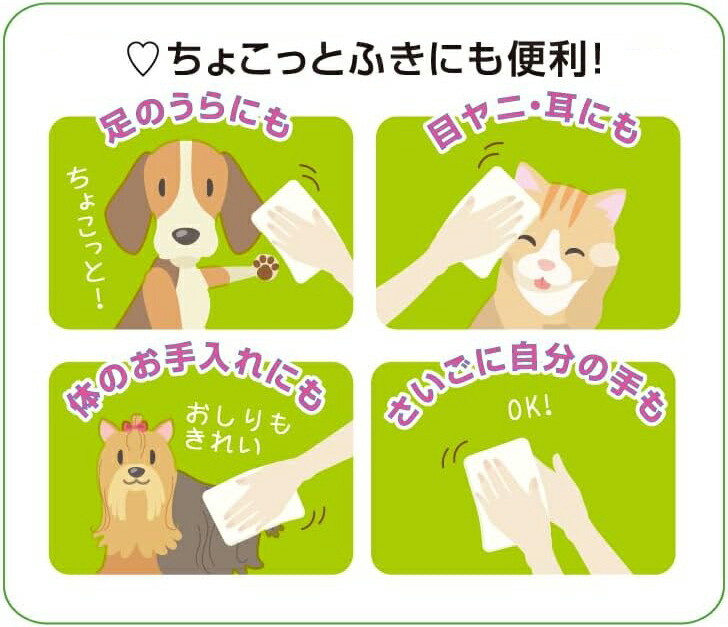 ♡ちょこっとふきにも便利!

足のうらにも

ちょこっと!

目ヤニ・耳にも

体のお手入れにも

おしりもきれい

さいごに自分の手も

OK!