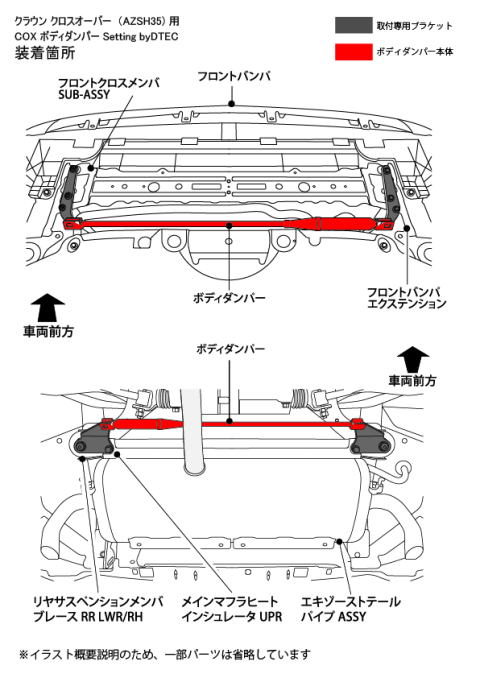 クラウン クロスオーバー（AZSH35）用
COX ボディダンパー Setting byDTEC
装着箇所

取付専用ブラケット
ボディダンパー本体

フロントクロスメンバ
SUB-ASSY

フロントバンパ

ボディダンパー

フロントバンパ
エクステンション

車両前方

ボディダンパー

車両前方

リヤサスペンションメンバ
ブレース RR LWR/RH

メインマフラヒート
インシュレータ UPR

エキゾーストテール
パイプ ASSY

※イラスト概要説明のため、一部パーツは省略しています