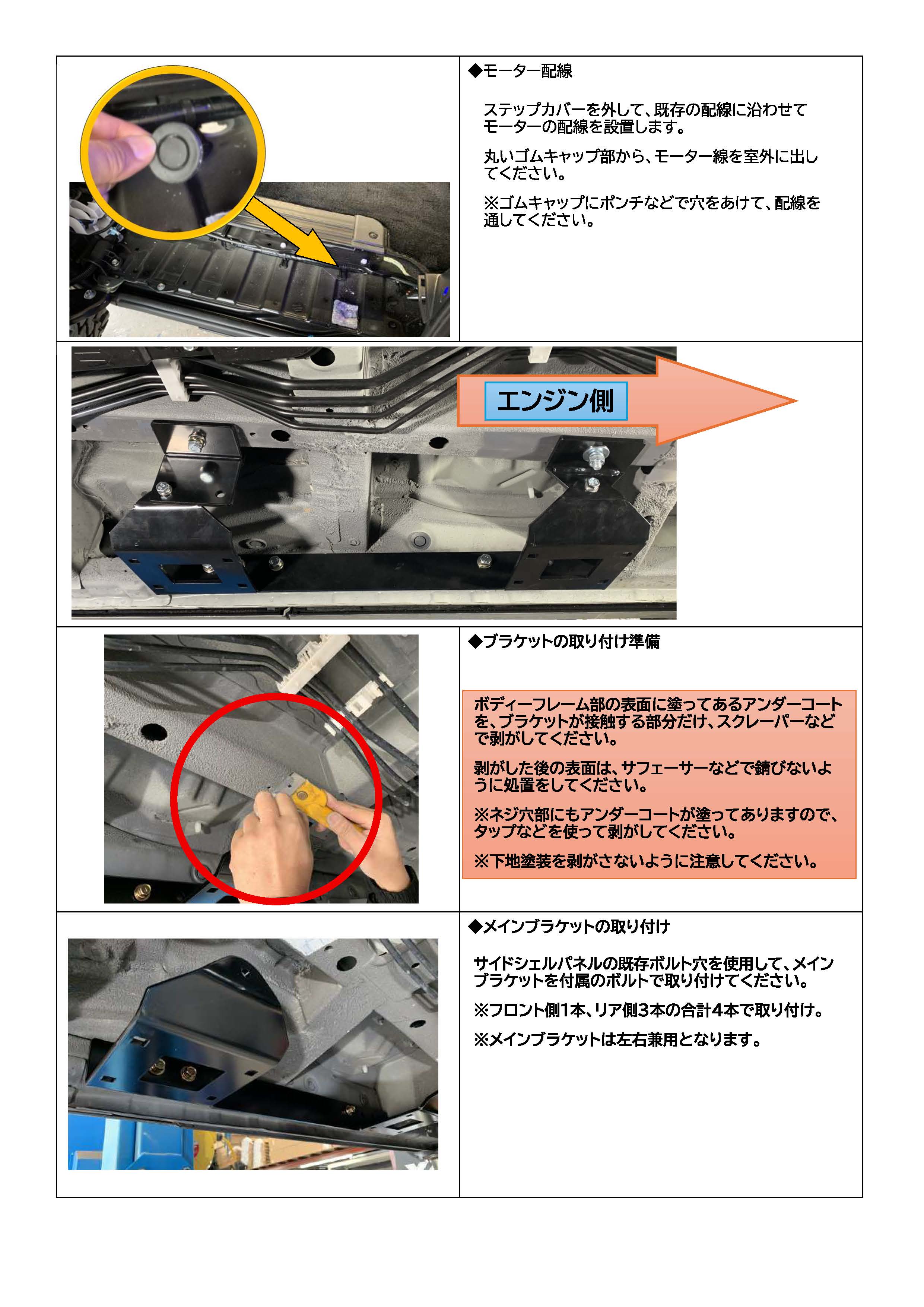 ◆モーター配線

ステップカバーを外して、既存の配線に沿わせてモーターの配線を設置します。

丸いゴムキャップ部から、モーター線を室外に出してください。

※ゴムキャップにポンチなどで穴をあけて、配線を通してください。

エンジン側

◆ブラケットの取り付け準備

ボディーフレーム部の表面に塗ってあるアンダーコートを、ブラケットが接触する部分だけ、スクレーパーなどで剥がしてください。

剥がした後の表面は、サフェーサーなどで錆びないように処置をしてください。

※ネジ穴部にもアンダーコートが塗ってありますので、タップなどを使って剥がしてください。

※下地塗装を剥がさないように注意してください。

◆メインブラケットの取り付け

サイドシェルパネルの既存ボルト穴を使用して、メインブラケットを付属のボルトで取り付けてください。

※フロント側1本、リア側3本の合計4本で取り付け。

※メインブラケットは左右兼用となります。