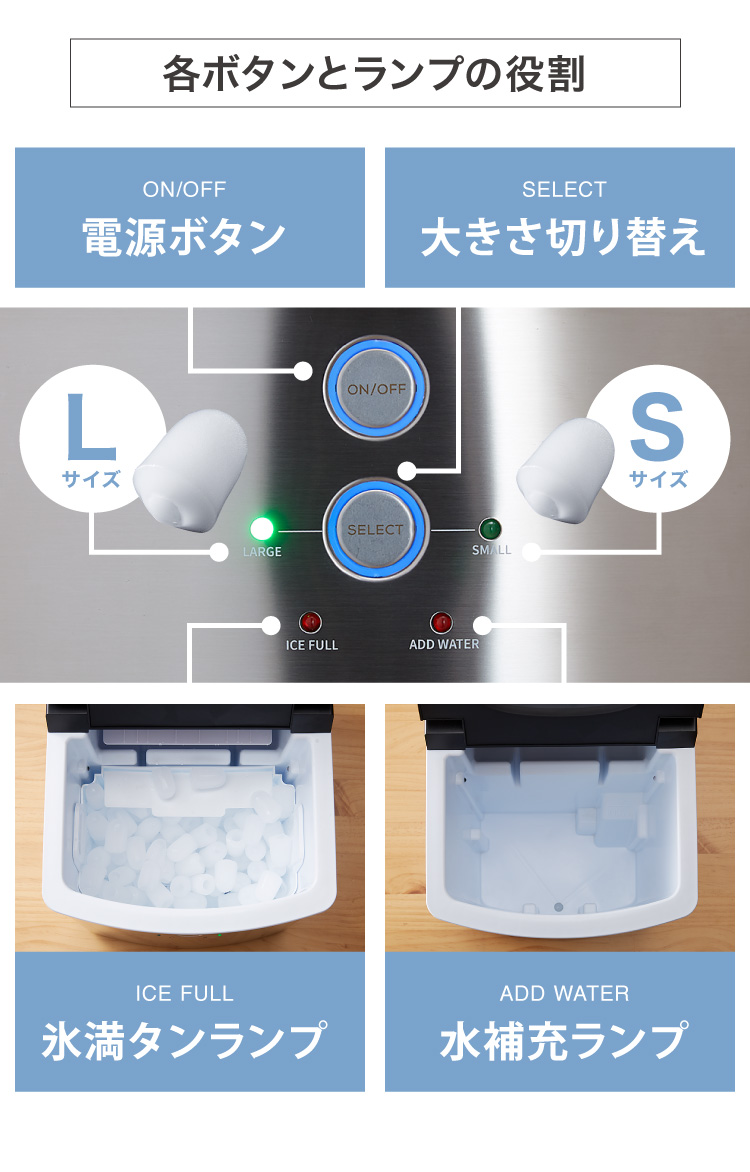 各ボタンとランプの役割

ON/OFF
電源ボタン

SELECT
大きさ切り替え

L
サイズ

ON/OFF

S
サイズ

LARGE

SELECT

SMALL

ICE FULL

ADD WATER

ICE FULL
氷満タンランプ

ADD WATER
水補充ランプ